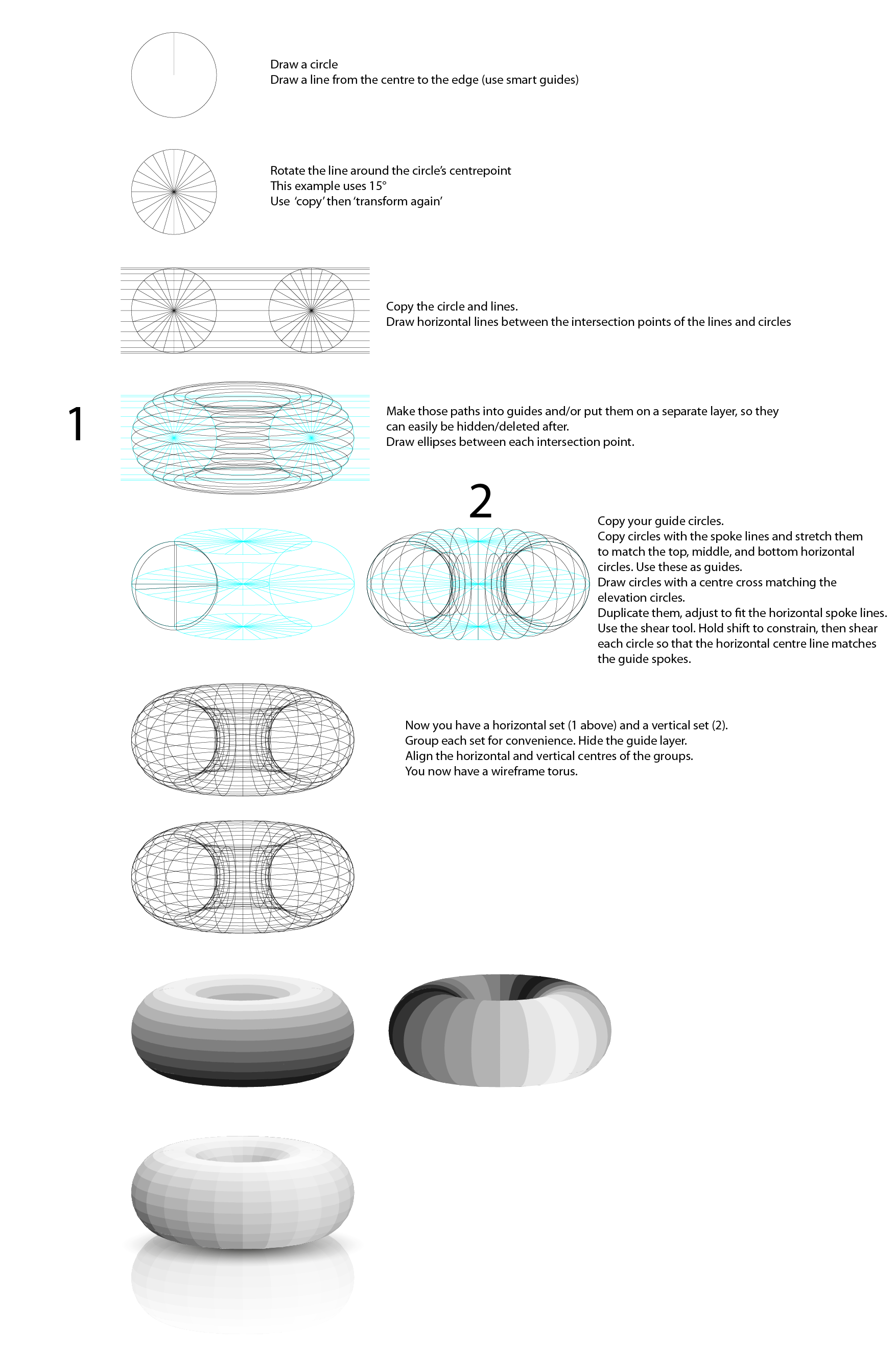 Draw a circle
Draw a line from the centre to the edge (use smart guides)

Rotate the line around the circle's centrepoint
This example uses 15°
Use 'copy' then 'transform again'

Copy the circle and lines.
Draw horizontal lines between the intersection points of the lines and circles

1

Make those paths into guides and/or put them on a separate layer, so they can easily be hidden/deleted after.
Draw ellipses between each intersection point.

2

Copy your guide circles.
Copy circles with the spoke lines and stretch them to match the top, middle, and bottom horizontal circles. Use these as guides.
Draw circles with a centre cross matching the elevation circles.
Duplicate them, adjust to fit the horizontal spoke lines.
Use the shear tool. Hold shift to constrain, then shear each circle so that the horizontal centre line matches the guide spokes.

Now you have a horizontal set (1 above) and a vertical set (2).
Group each set for convenience. Hide the guide layer.
Align the horizontal and vertical centres of the groups.
You now have a wireframe torus.